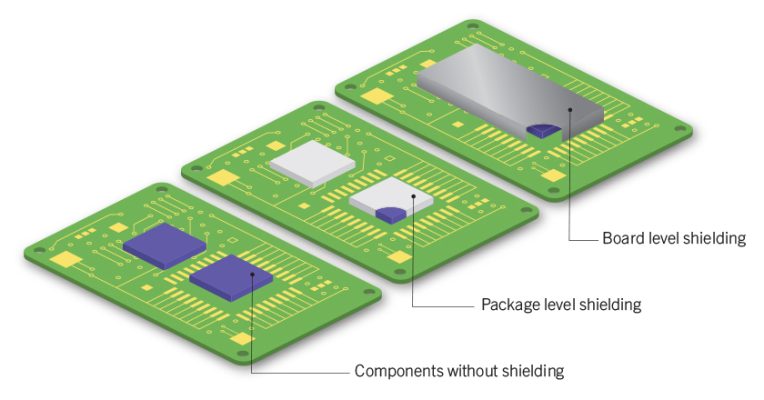 Board level shielding

Package level shielding

Components without shielding